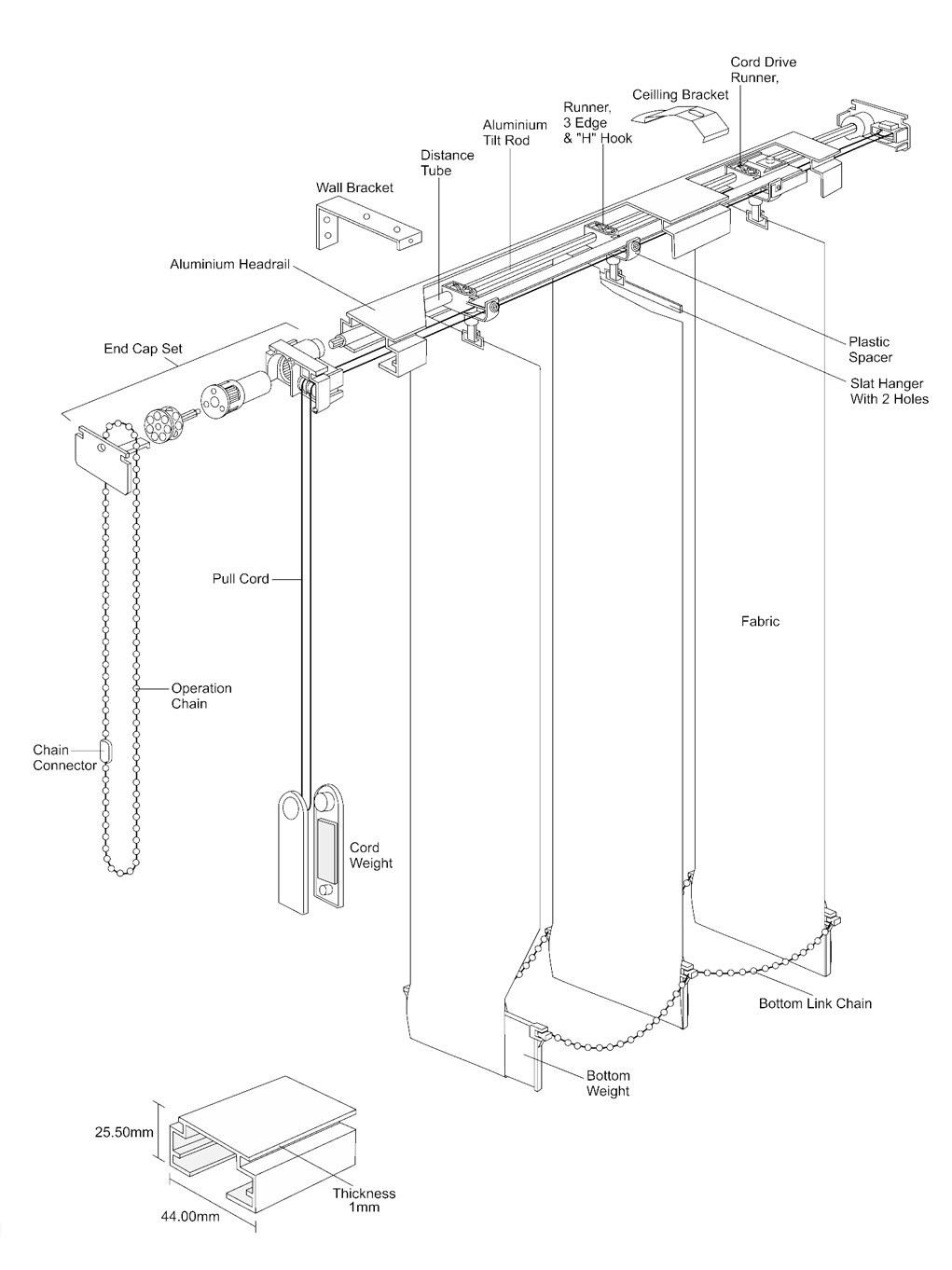 Cord Drive Runner,

Ceilling Bracket

Runner, 3 Edge & "H" Hook

Aluminium Tilt Rod

Distance Tube

Wall Bracket

Aluminium Headrail

End Cap Set

Plastic Spacer

Slat Hanger With 2 Holes

Pull Cord

Fabric

Operation Chain

Chain Connector

Cord Weight

Bottom Link Chain

Bottom Weight

25.50mm

Thickness 1mm

44.00mm